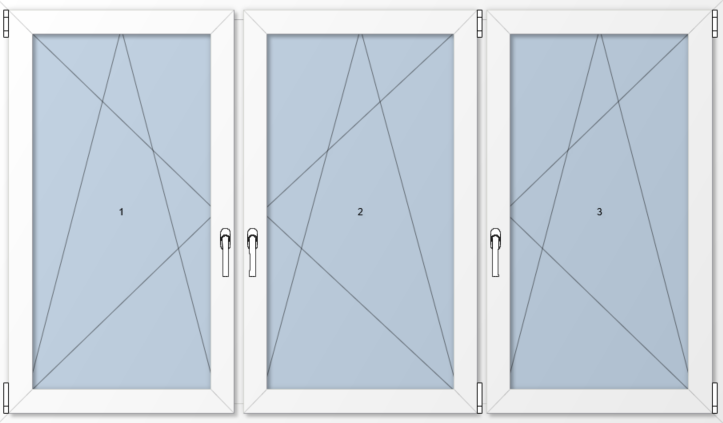 1

2

3