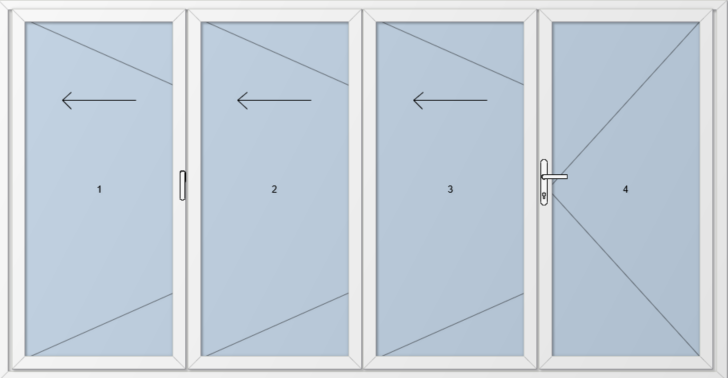 1

2

3

4